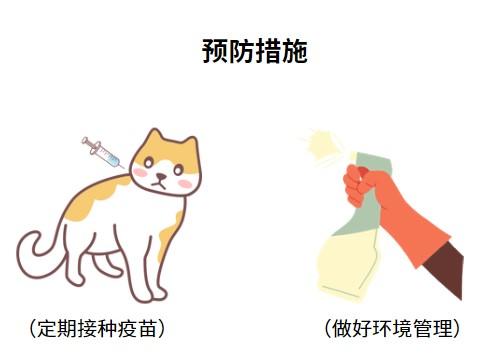 预防措施

（定期接种疫苗）

（做好环境管理）